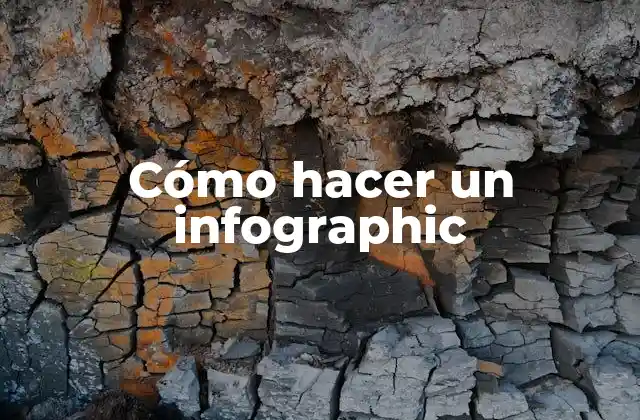 Cómo hacer un infographic